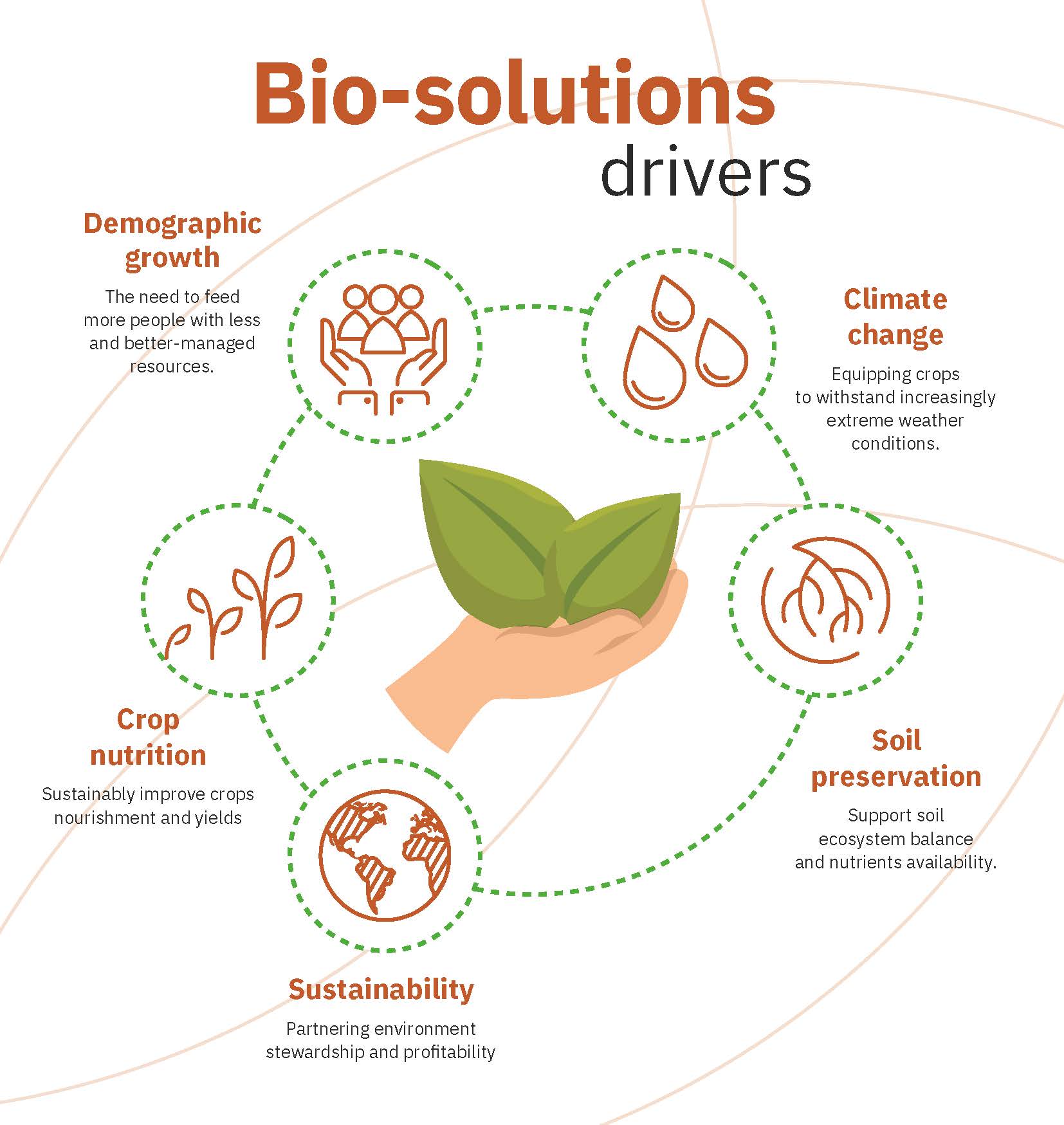 Bio-solutions drivers

Demographic growth

The need to feed more people with less and better-managed resources.

Climate change

Equipping crops to withstand increasingly extreme weather conditions.

Crop nutrition

Sustainably improve crops nourishment and yields

Soil preservation

Support soil ecosystem balance and nutrients availability.

Sustainability

Partnering environment stewardship and profitability