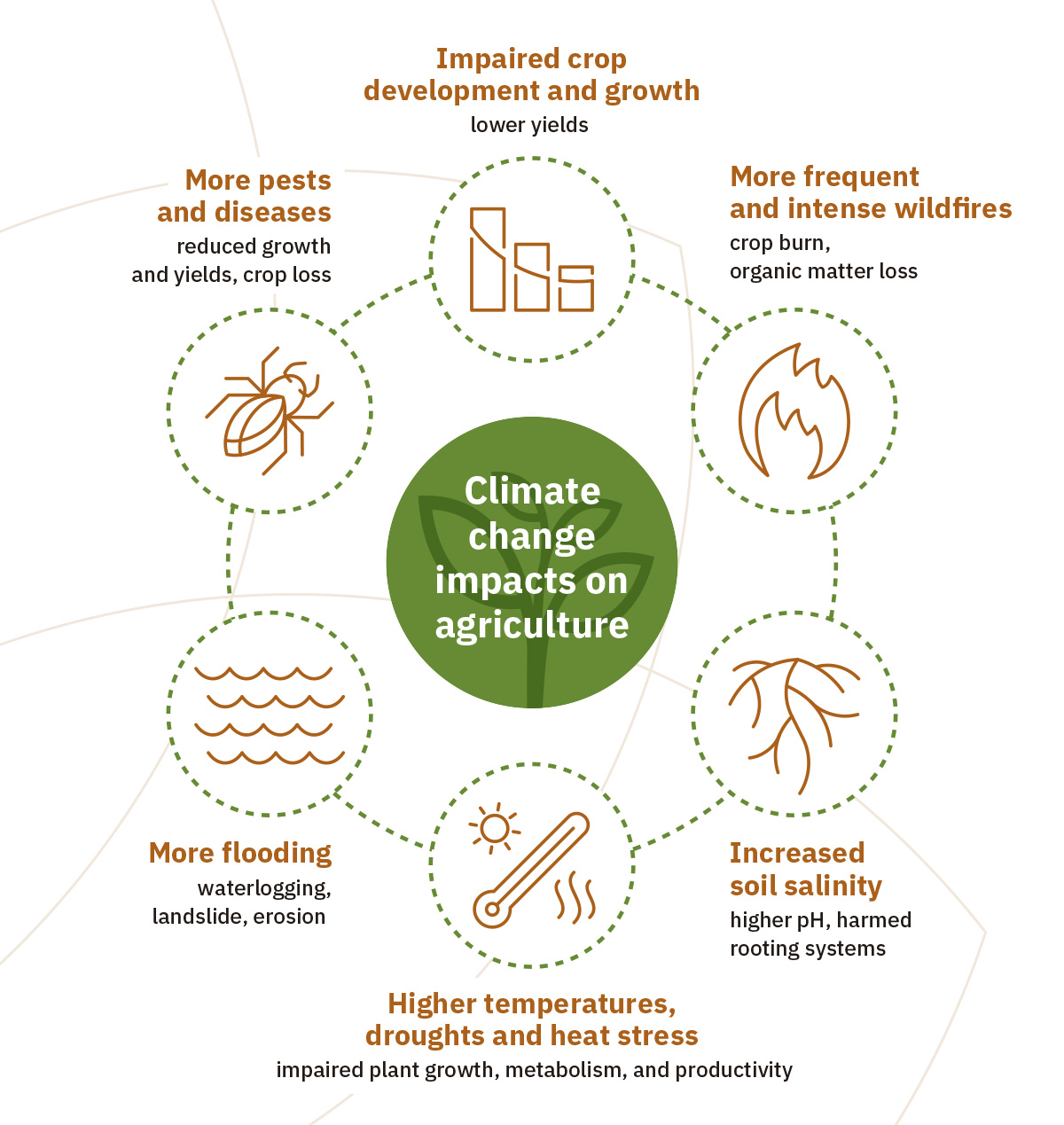 Impaired crop development and growth
lower yields

More pests and diseases
reduced growth and yields, crop loss

More frequent and intense wildfires
crop burn, organic matter loss

Climate change impacts on agriculture

More flooding
waterlogging, landslide, erosion

Increased soil salinity
higher pH, harmed rooting systems

Higher temperatures, droughts and heat stress
impaired plant growth, metabolism, and productivity