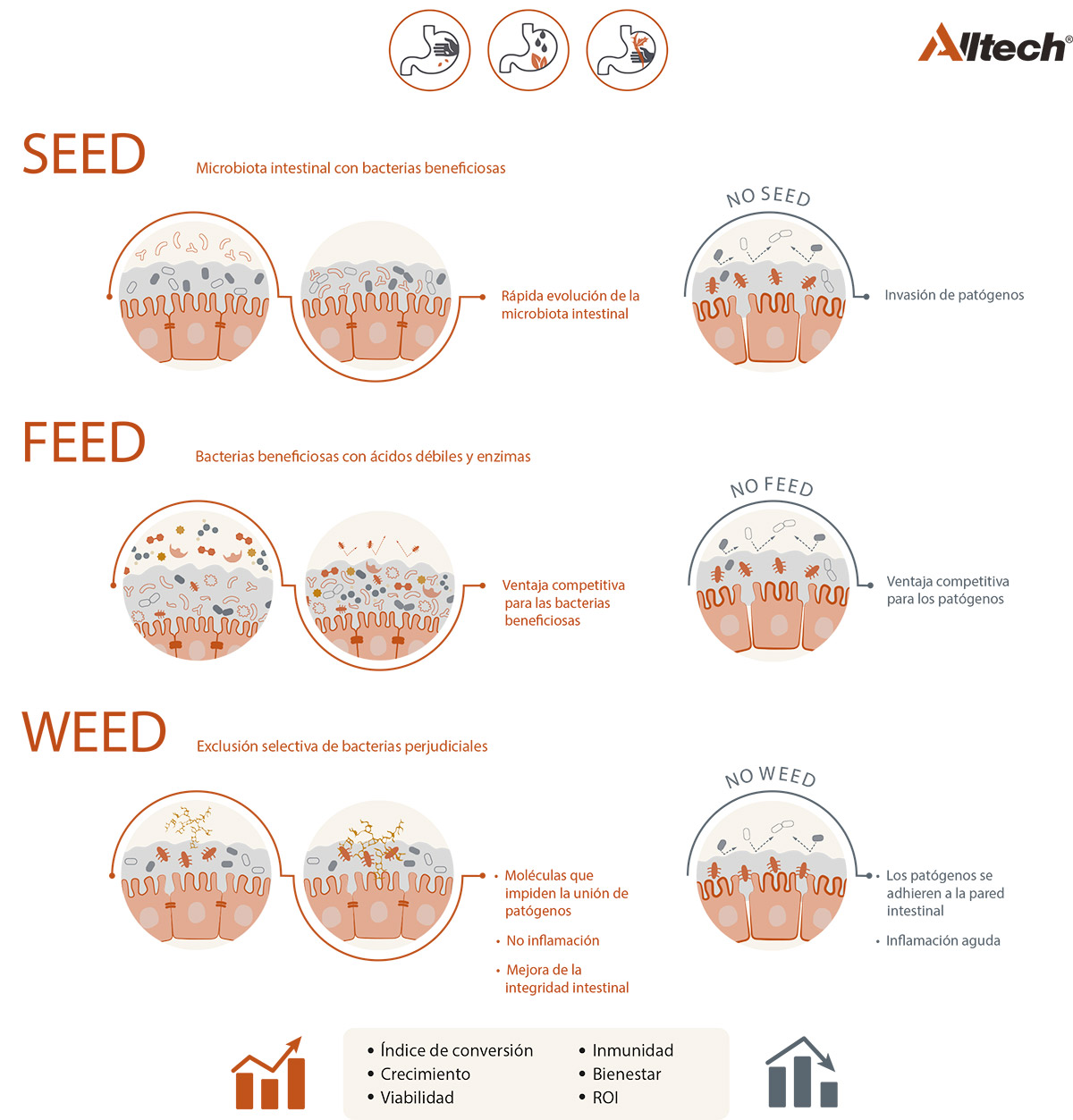 Alltech®

SEED

Microbiota intestinal con bacterias beneficiosas

Rápida evolución de la microbiota intestinal

NO SEED

Invasión de patógenos

FEED

Bacterias beneficiosas con ácidos débiles y enzimas

Ventaja competitiva para las bacterias beneficiosas

NO FEED

Ventaja competitiva para los patógenos

WEED

Exclusión selectiva de bacterias perjudiciales

• Moléculas que impiden la unión de patógenos

• No inflamación

• Mejora de la integridad intestinal

NO WEED

• Los patógenos se adhieren a la pared intestinal

• Inflamación aguda

• Índice de conversión
• Crecimiento
• Viabilidad

• Inmunidad
• Bienestar
• ROI